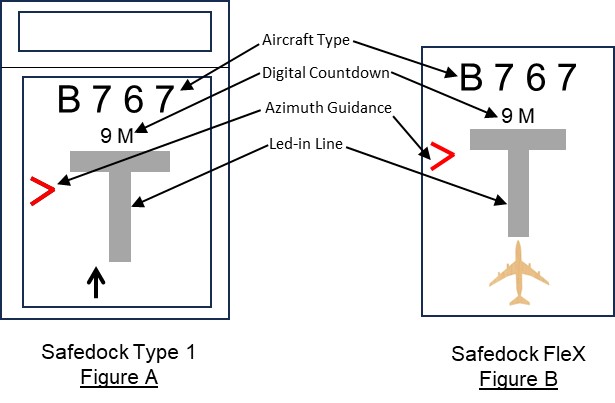 B 7 6 7
9 M

Aircraft Type
Digital Countdown
Azimuth Guidance
Led-in Line

B 7 6 7
9 M

Safedock Type 1
Figure A

Safedock FleX
Figure B